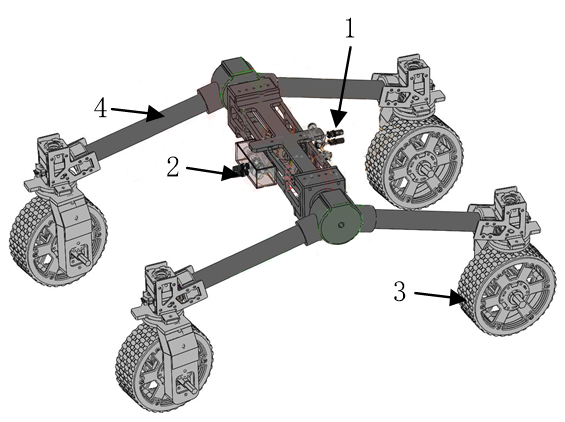 1
4
2
3