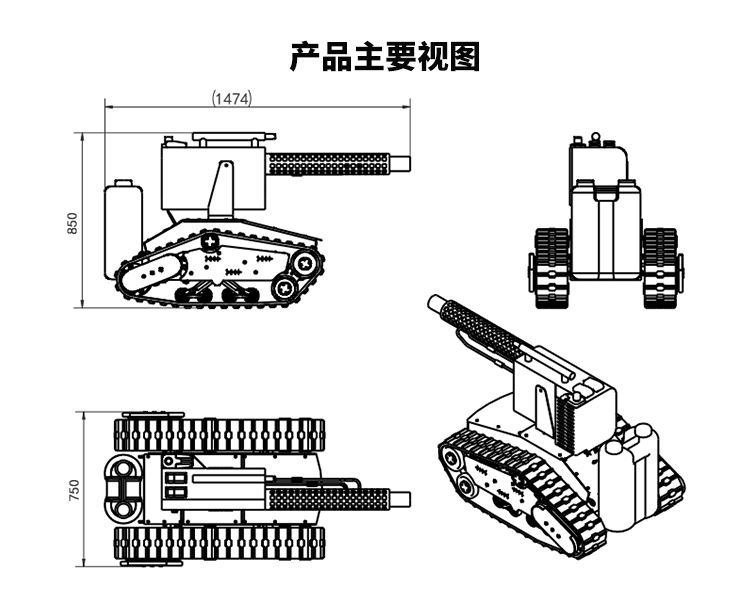 产品主要视图

(1474)

850

750